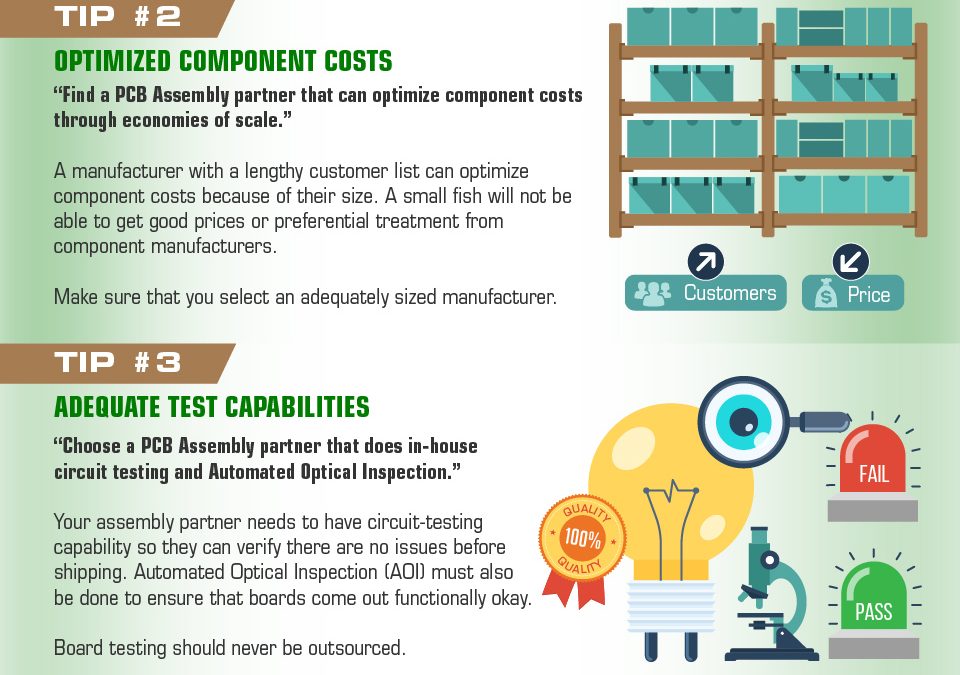 TIP #2

OPTIMIZED COMPONENT COSTS

"Find a PCB Assembly partner that can optimize component costs through economies of scale."

A manufacturer with a lengthy customer list can optimize component costs because of their size. A small fish will not be able to get good prices or preferential treatment from component manufacturers.

Make sure that you select an adequately sized manufacturer.

Customers

Price

TIP #3

ADEQUATE TEST CAPABILITIES

"Choose a PCB Assembly partner that does in-house circuit testing and Automated Optical Inspection."

Your assembly partner needs to have circuit-testing capability so they can verify there are no issues before shipping. Automated Optical Inspection (AOI) must also be done to ensure that boards come out functionally okay.

Board testing should never be outsourced.

QUALITY 100% QUALITY

FAIL

PASS